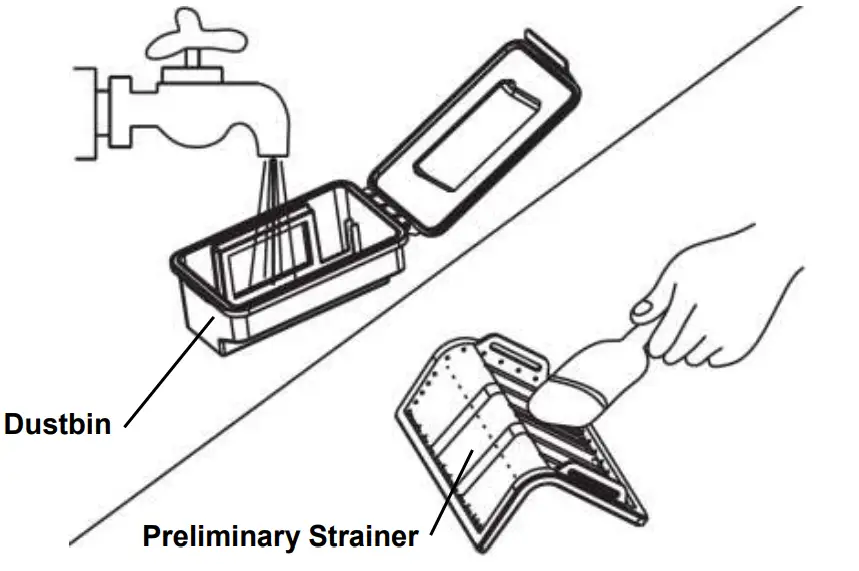 Dustbin

Preliminary Strainer