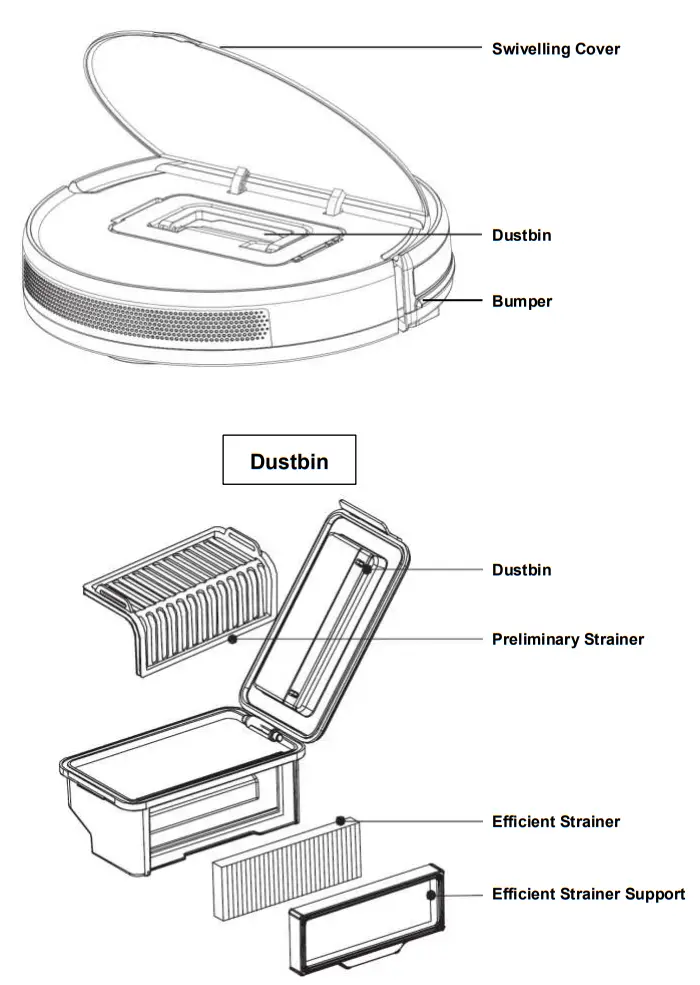 Swivelling Cover

Dustbin

Bumper

Dustbin

Dustbin

Preliminary Strainer

Efficient Strainer

Efficient Strainer Support