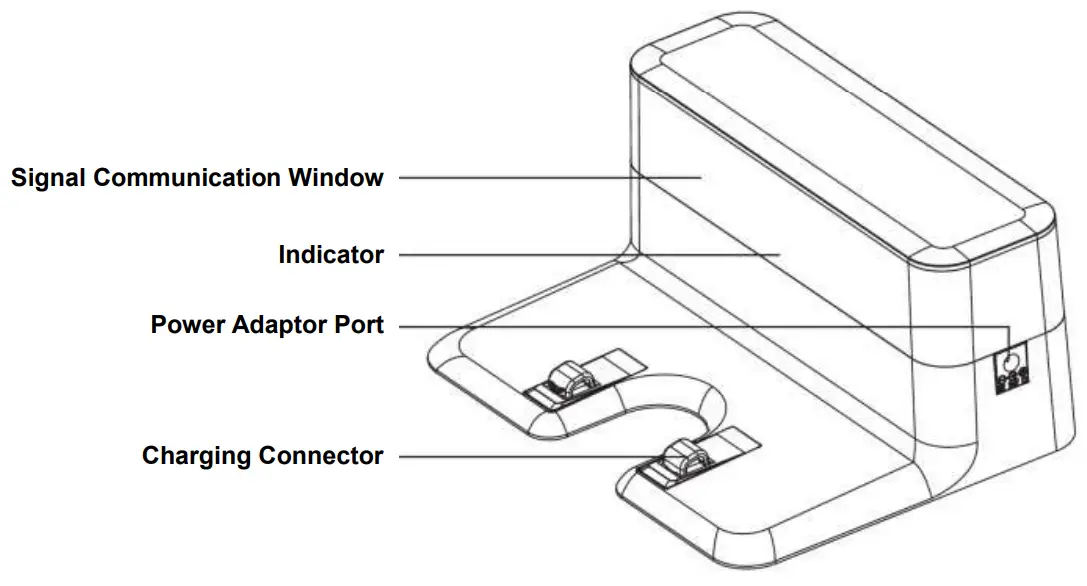 Signal Communication Window

Indicator

Power Adaptor Port

Charging Connector