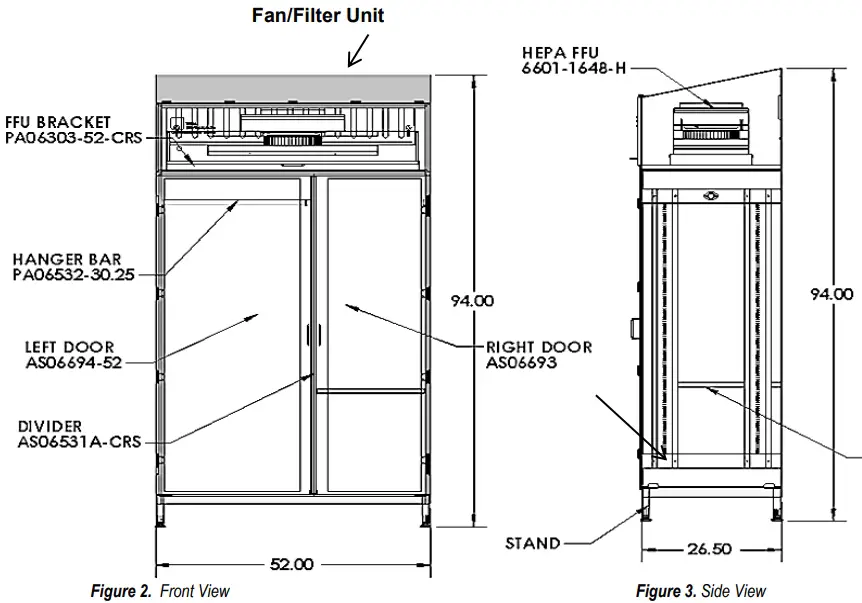 Fan/Filter Unit

FFU BRACKET
PA06303-52-CRS

HANGER BAR
PA06532-30.25

LEFT DOOR
AS06694-52

DIVIDER
AS06531A-CRS

RIGHT DOOR
AS06693

94.00

52.00

Figure 2. Front View

HEPA FFU
6601-1648-H

94.00

STAND

26.50

Figure 3. Side View