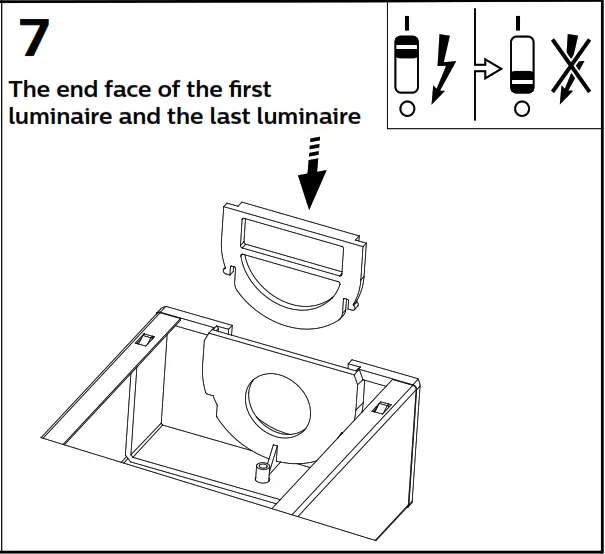 7

The end face of the first luminaire and the last luminaire