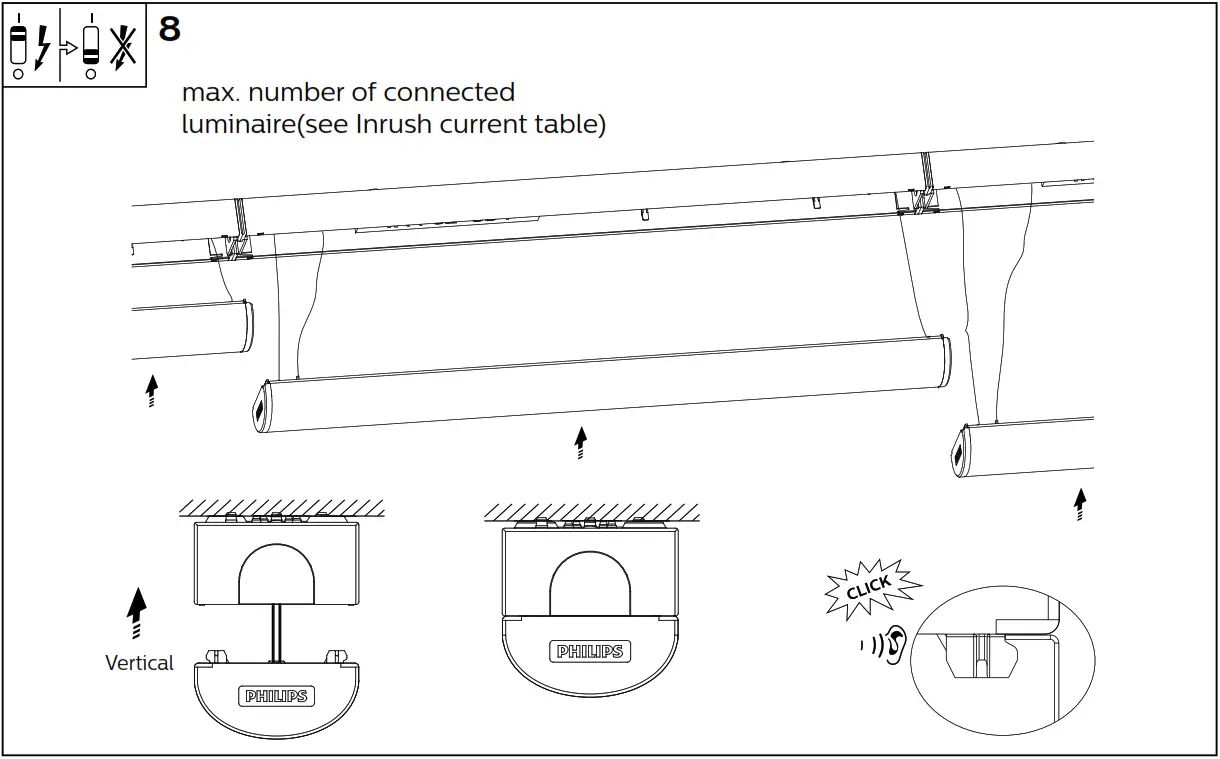 8

max. number of connected luminaire(see Inrush current table)

Vertical

PHILIPS

PHILIPS

CLICK