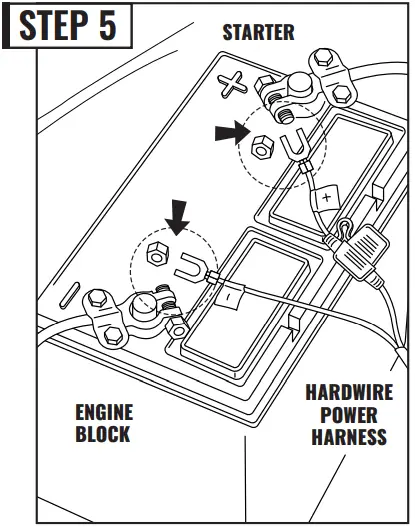 STEP 5

STARTER

+

+

-

-

ENGINE BLOCK

HARDWIRE POWER HARNESS