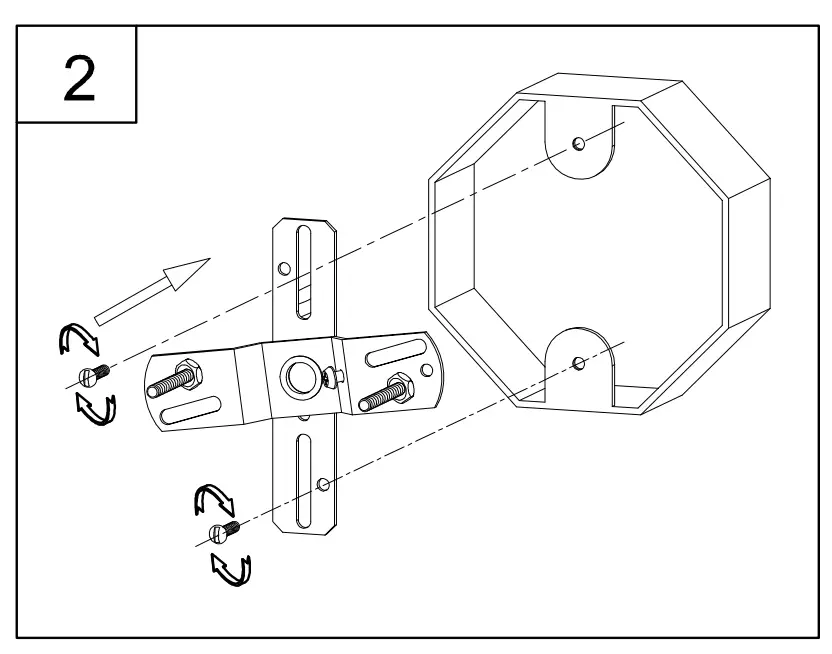 2