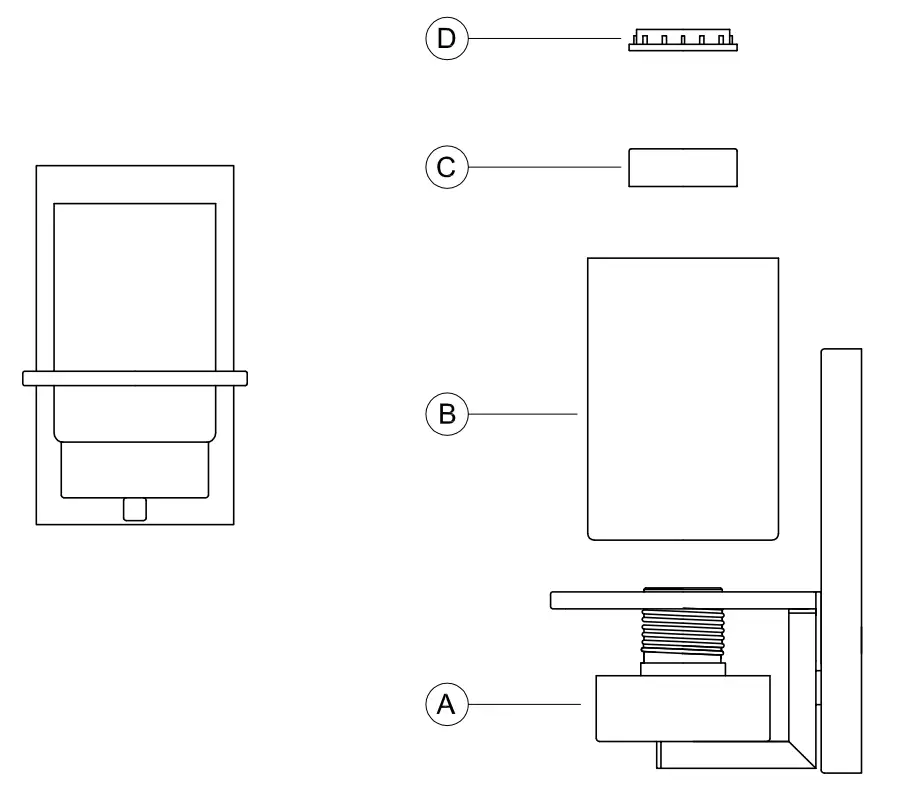 D

C

B

A