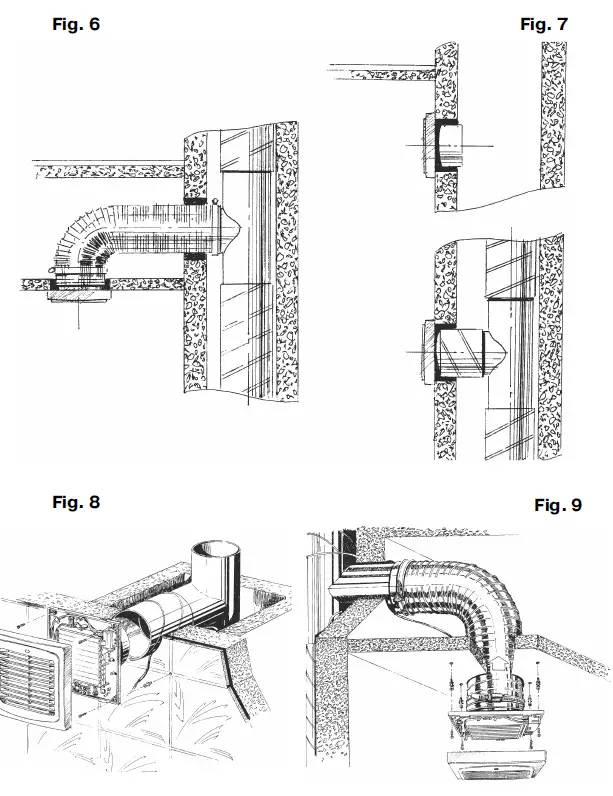 Fig. 6

Fig. 7

Fig. 8

Fig. 9