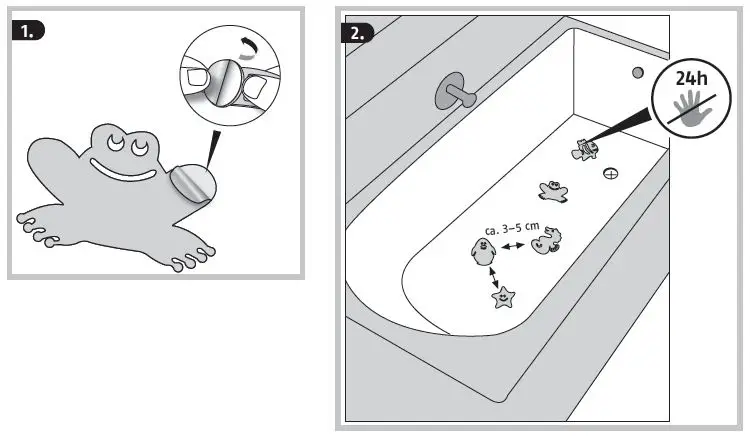 1.

2.

24h

ca. 3–5 cm