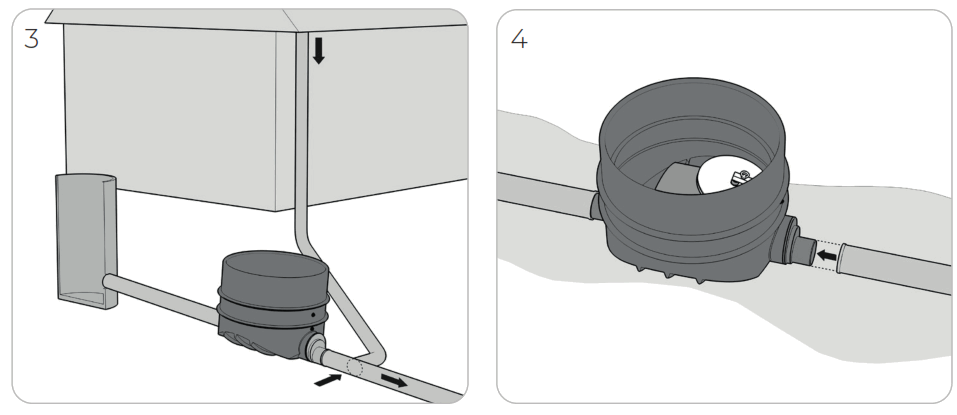 3

4