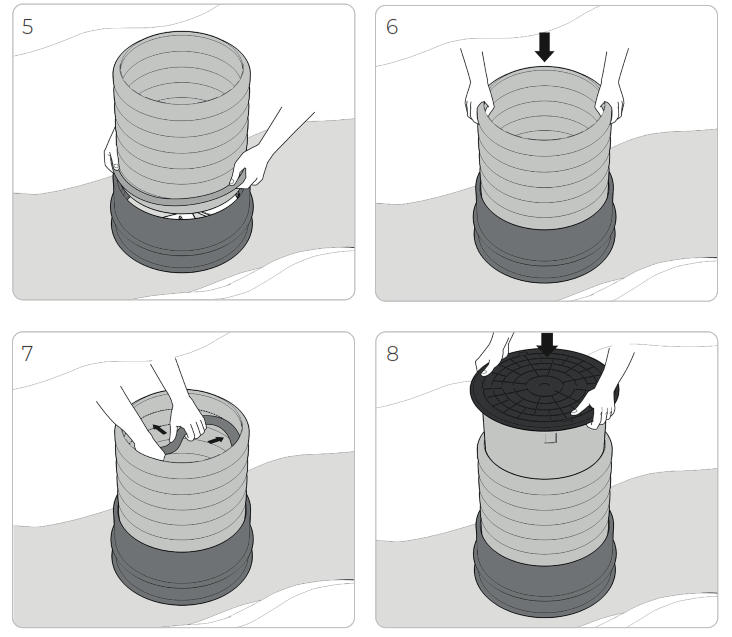 5

6

7

8