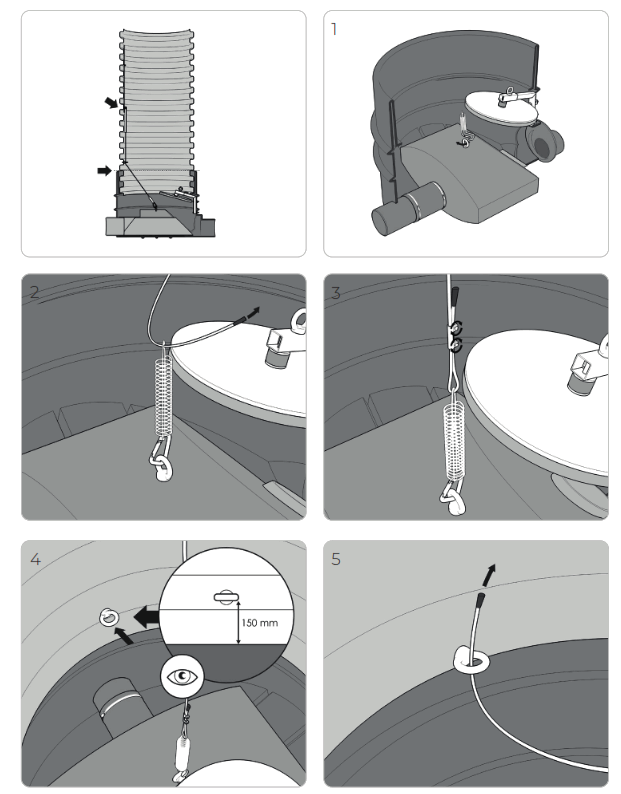 1

2

3

4

150 mm

5