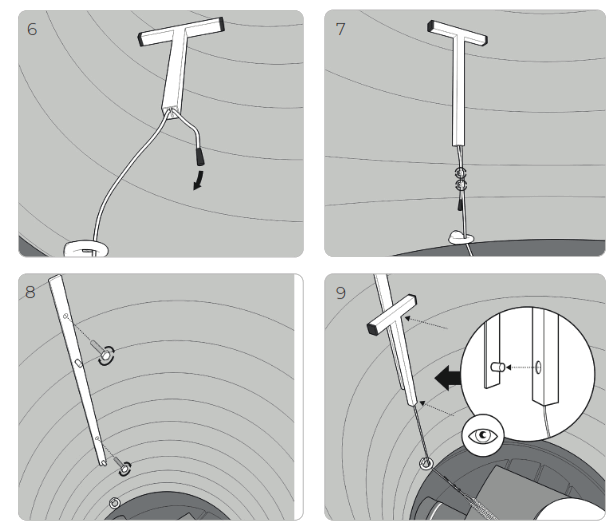 6

7

8

9