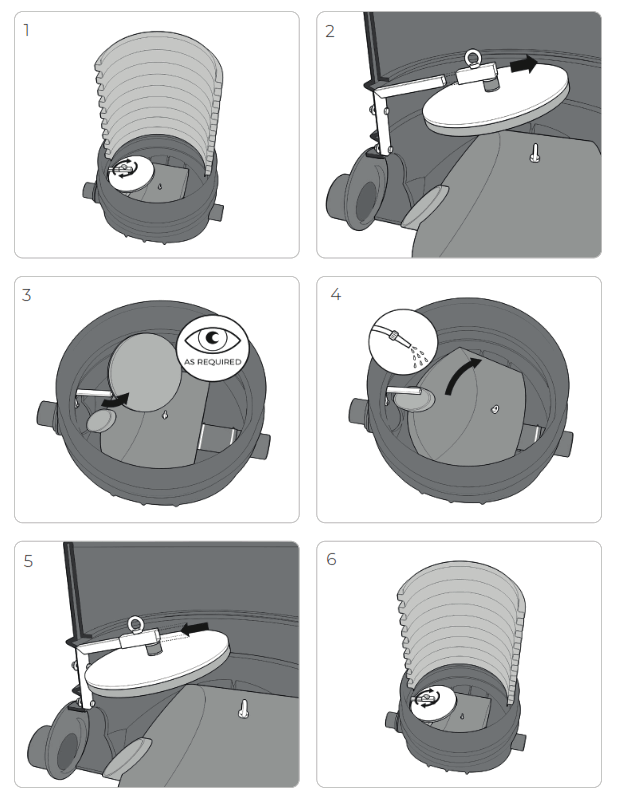 1

2

3

AS REQUIRED

4

5

6