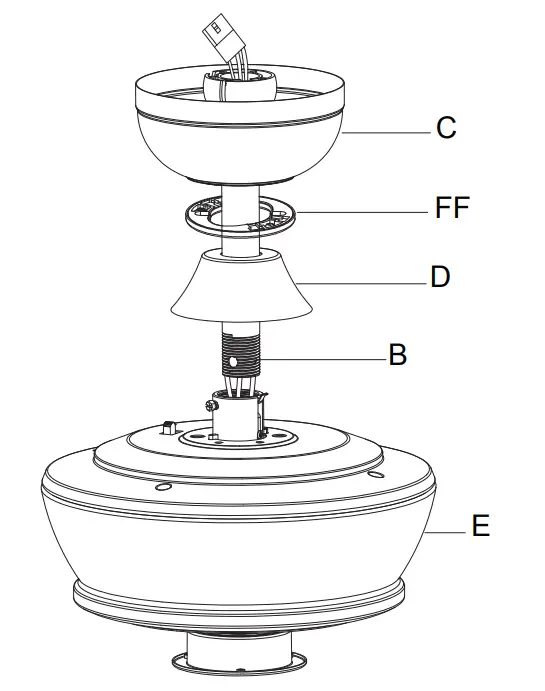 C
FF
D
B
E