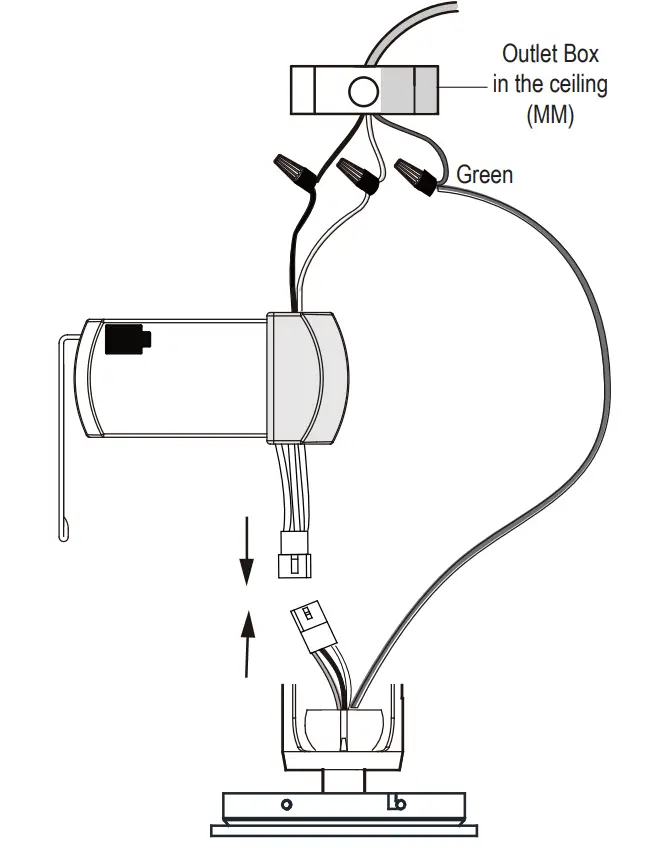 Outlet Box
in the ceiling
(MM)

Green