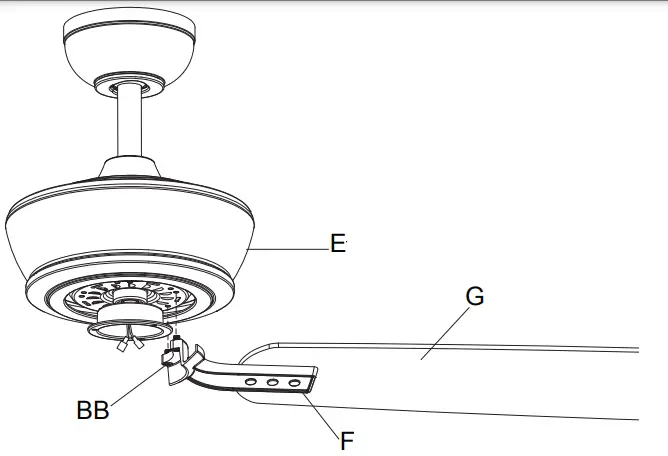 E
G
BB
F