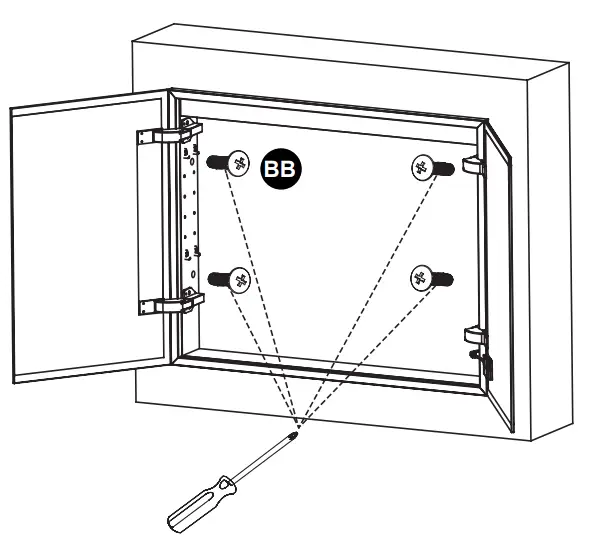 BB