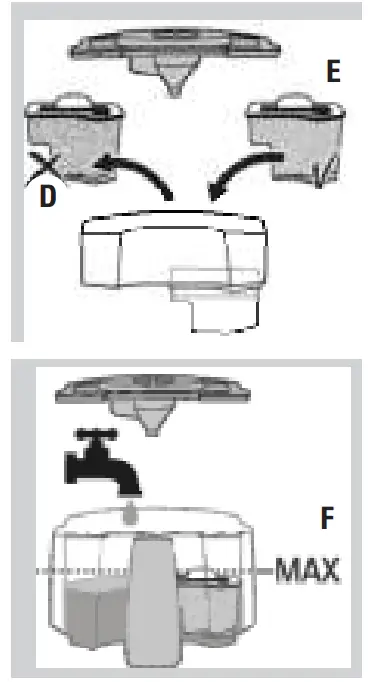 E

D

F

MAX