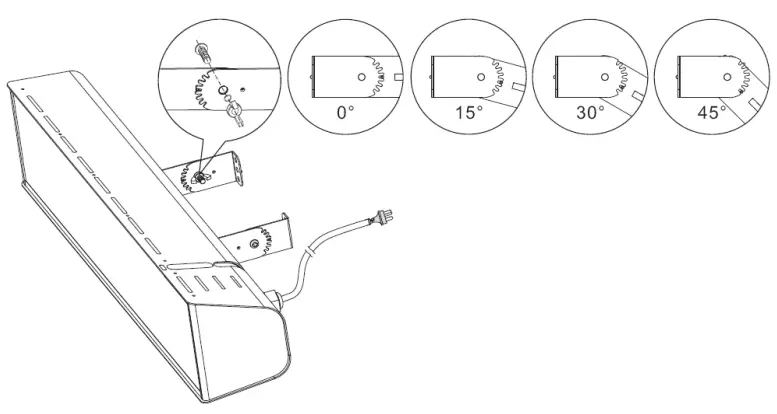 0°

15°

30°

45°