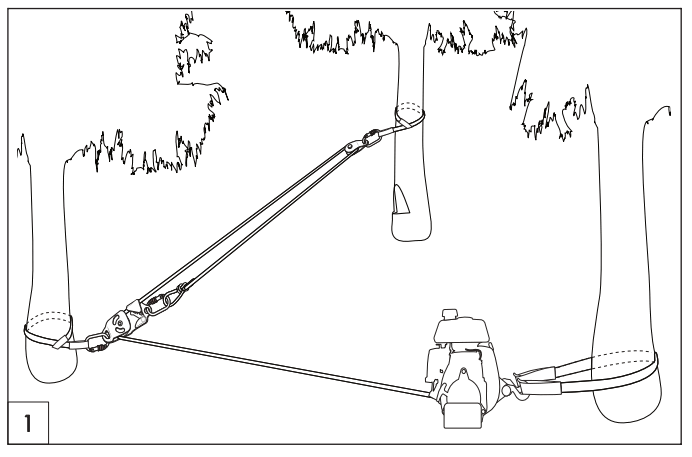 1