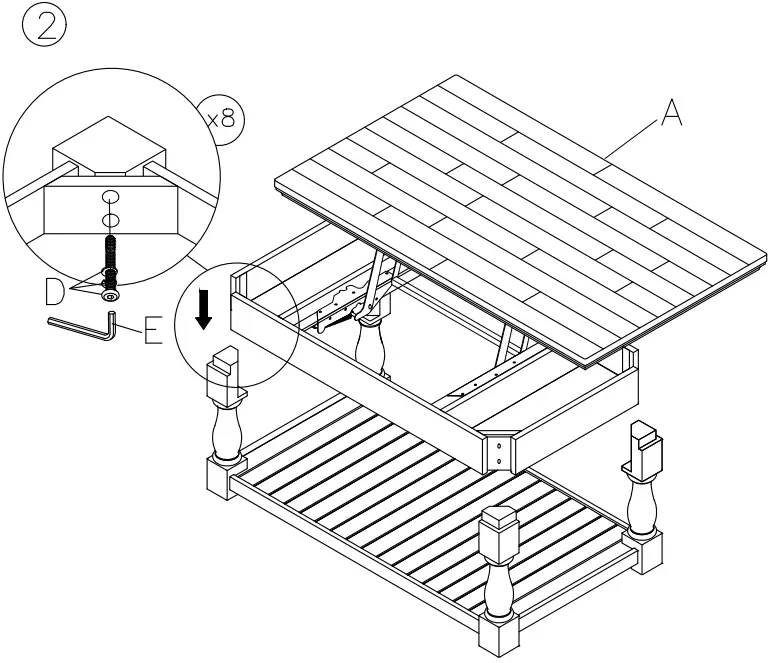 ②

x8

A

D

E