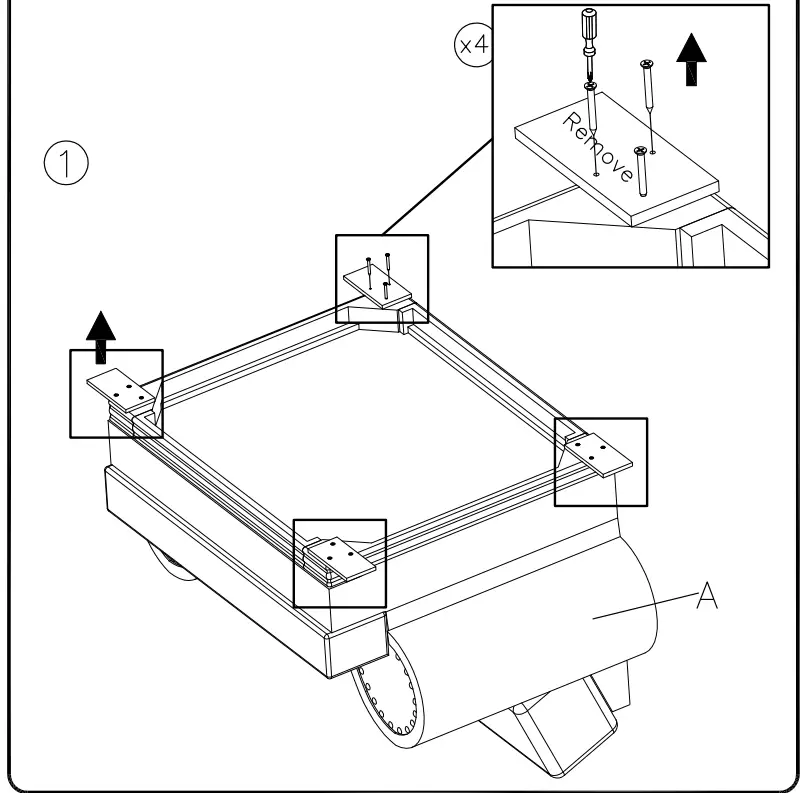 x4

Remove

1

A