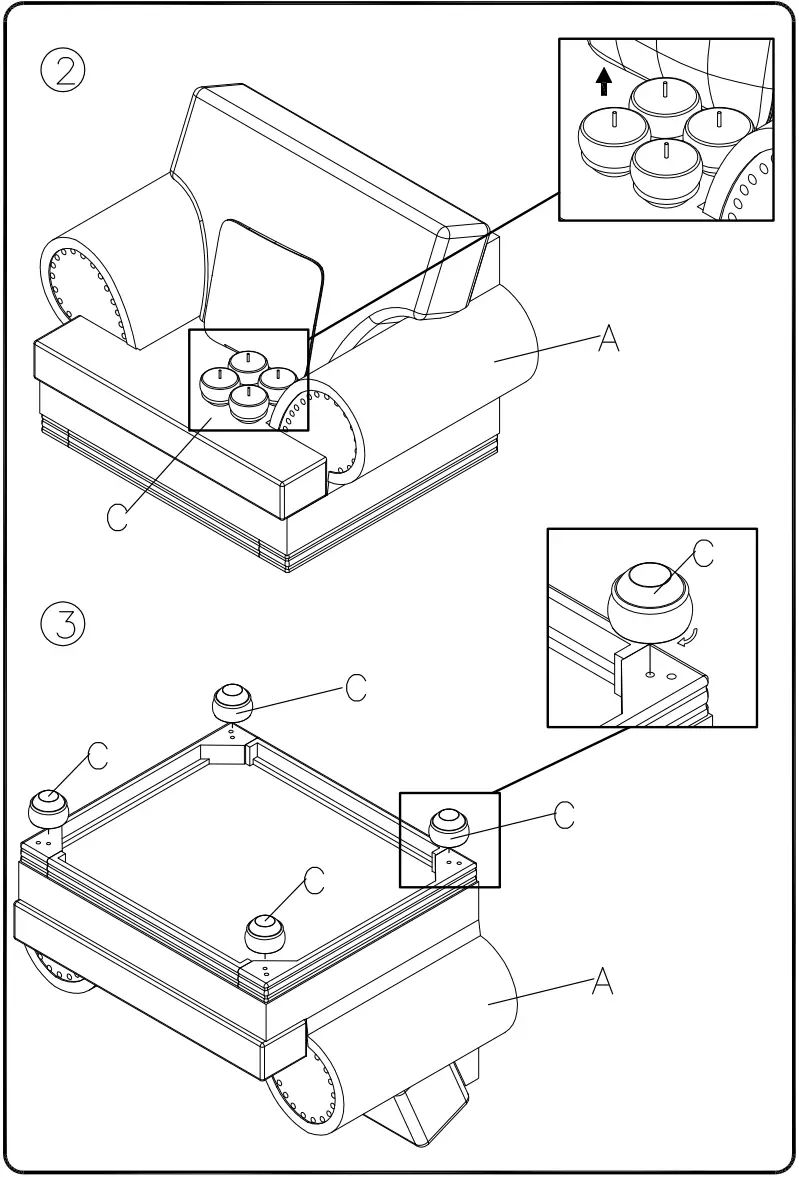 ②

A

C

③

C

C

C

C

C

A