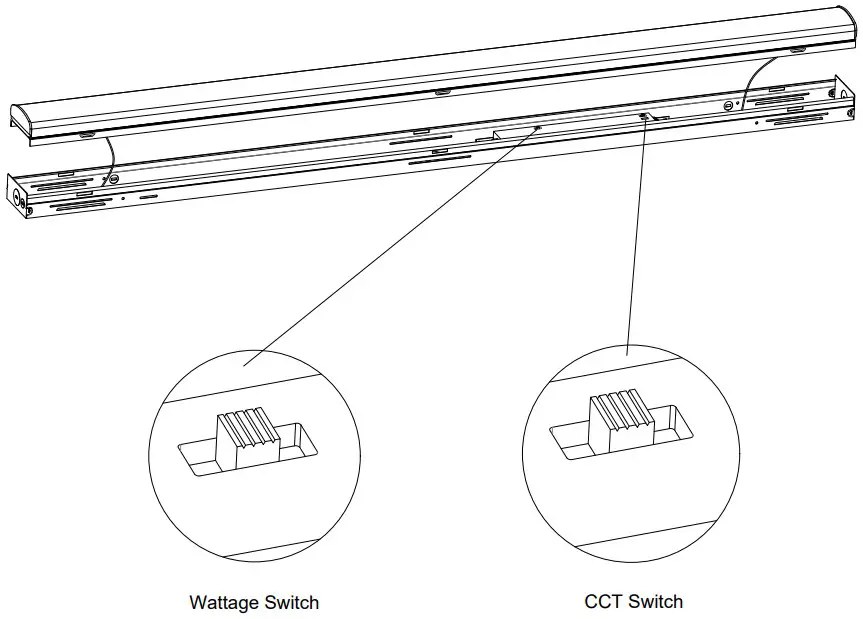 Wattage Switch

CCT Switch