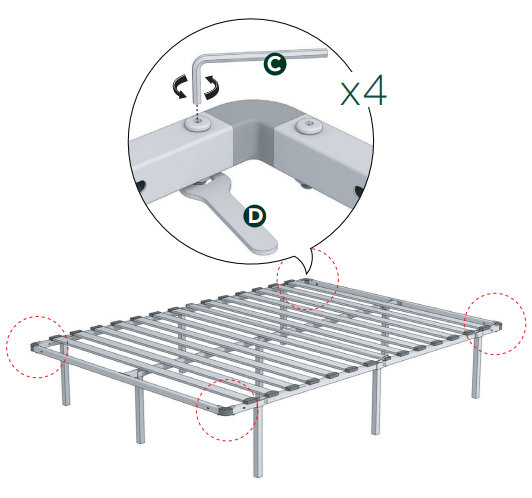 C
x4
D