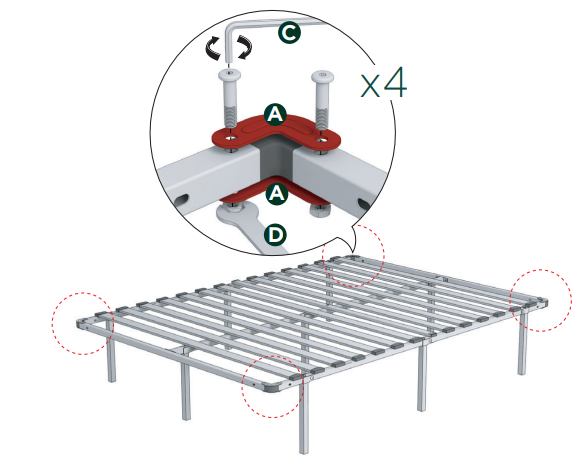 C
x4
A
A
D