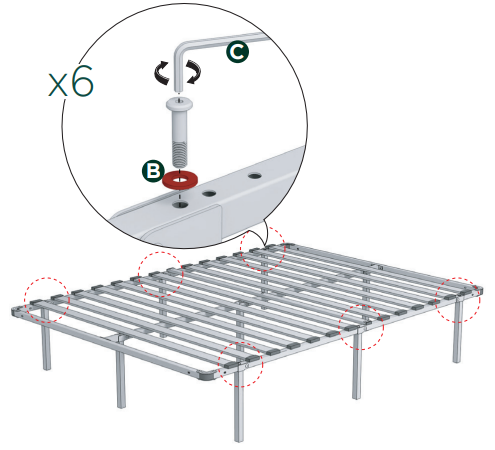 x6
C
B