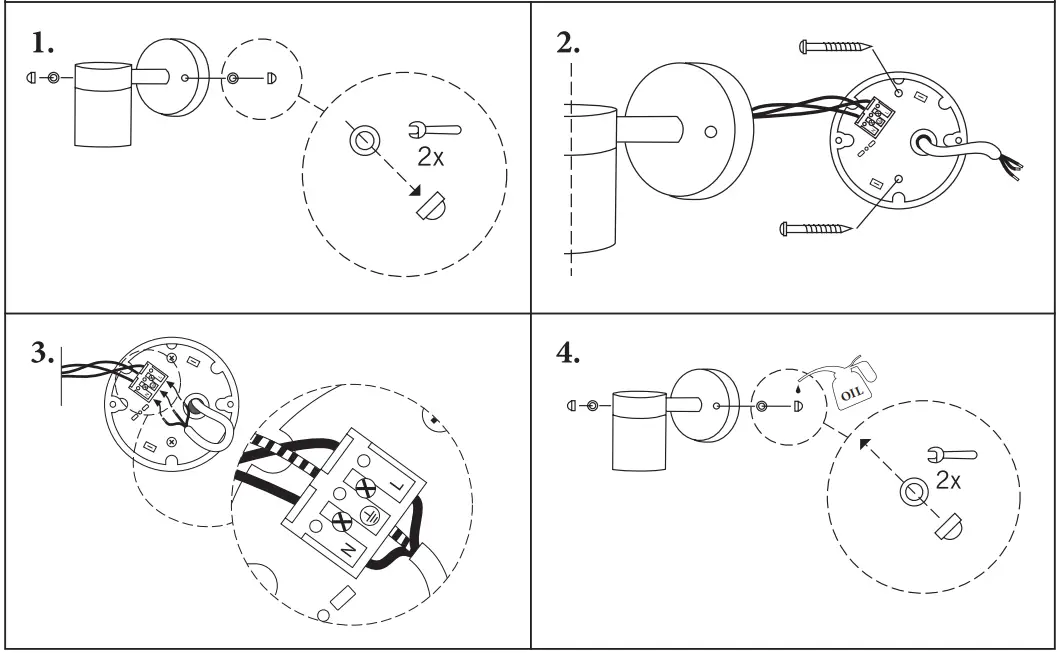 1.

2x

2.

3.

L

N

4.

OIL

2x