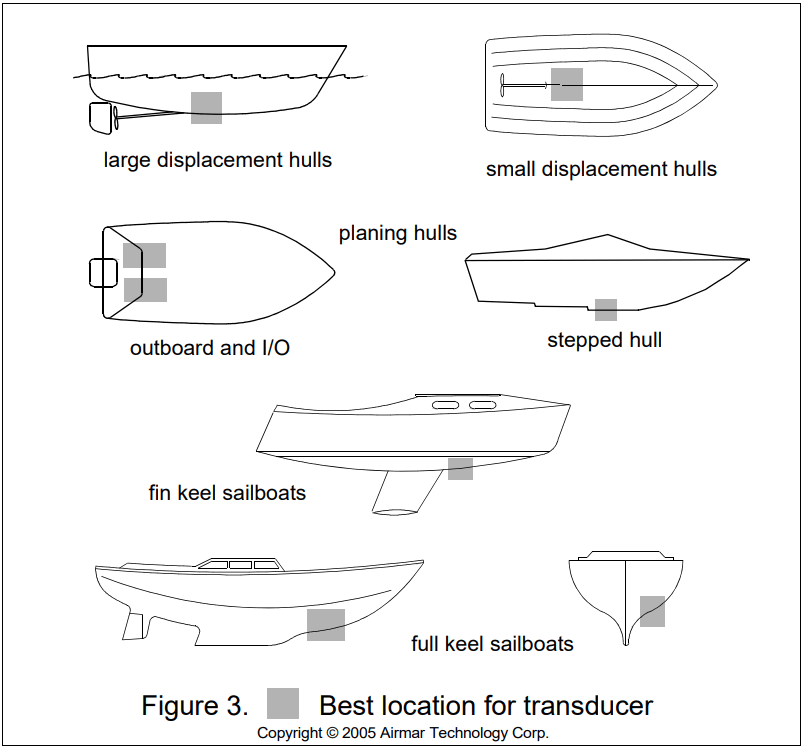 large displacement hulls

small displacement hulls

planing hulls

outboard and I/O

stepped hull

fin keel sailboats

full keel sailboats

Figure 3. Best location for transducer

Copyright © 2005 Airmar Technology Corp.