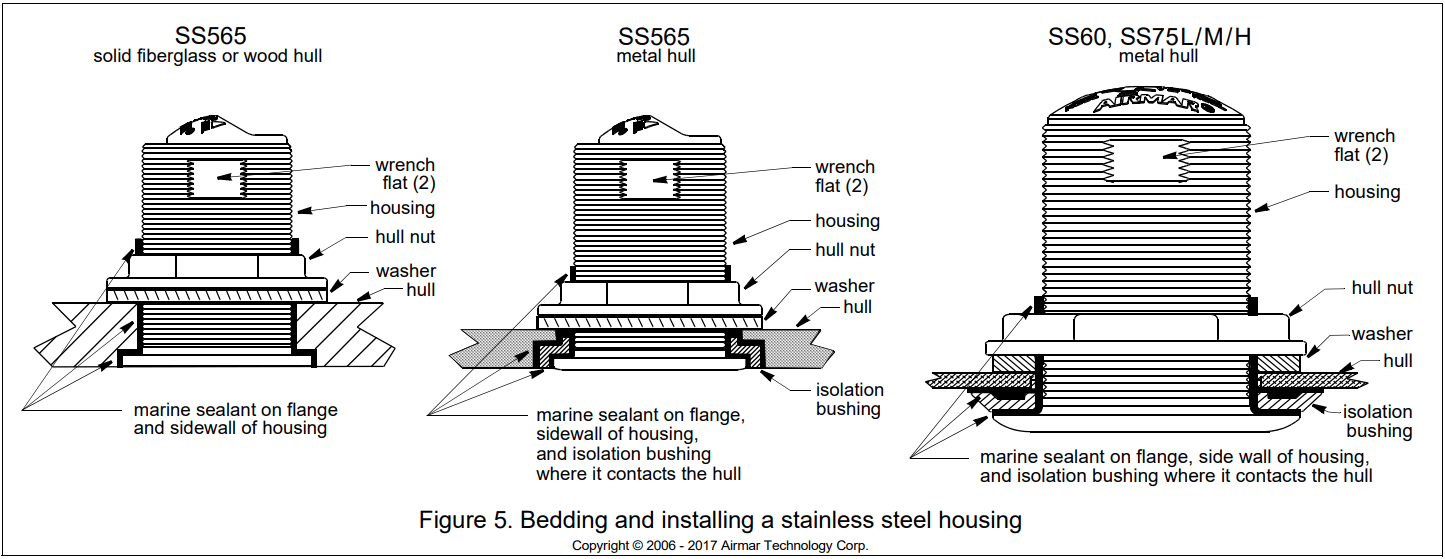 SS565
solid fiberglass or wood hull

wrench flat (2)
housing
hull nut
washer
hull

marine sealant on flange and sidewall of housing

SS565
metal hull

wrench flat (2)
housing
hull nut
washer
hull
isolation bushing

marine sealant on flange, sidewall of housing, and isolation bushing where it contacts the hull

SS60, SS75L/M/H
metal hull

AIRMAR

wrench flat (2)
housing
hull nut
washer
hull
isolation bushing

marine sealant on flange, side wall of housing, and isolation bushing where it contacts the hull

Figure 5. Bedding and installing a stainless steel housing
Copyright © 2006 - 2017 Airmar Technology Corp.