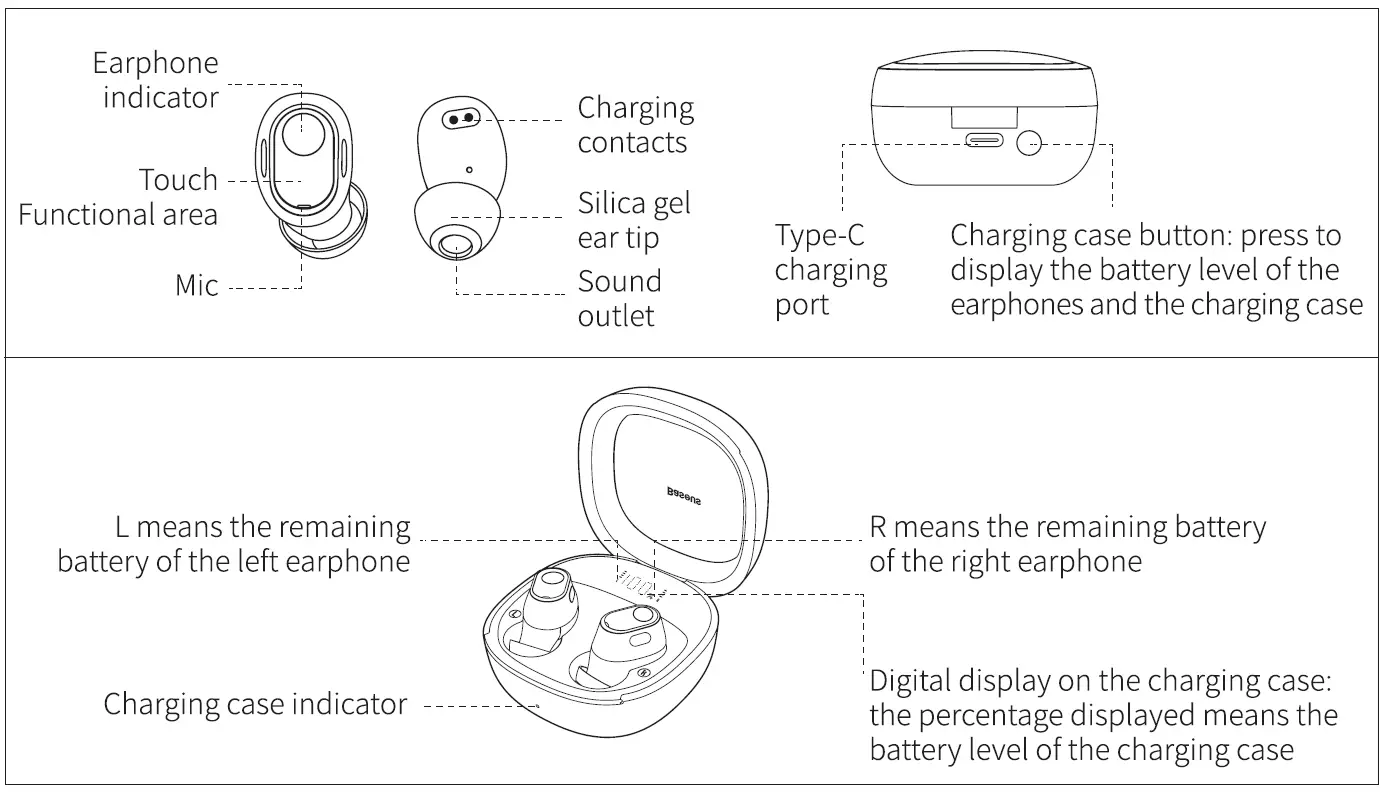 Earphone indicator

Touch Functional area

Mic

Charging contacts

Silica gel ear tip

Sound outlet

Type-C charging port

Charging case button: press to display the battery level of the earphones and the charging case

Baseus

L means the remaining battery of the left earphone

R means the remaining battery of the right earphone

Charging case indicator

Digital display on the charging case: the percentage displayed means the battery level of the charging case