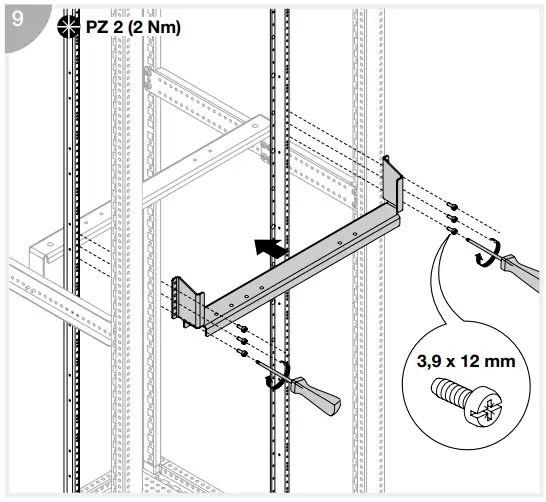 9

PZ 2 (2 Nm)

3,9 x 12 mm