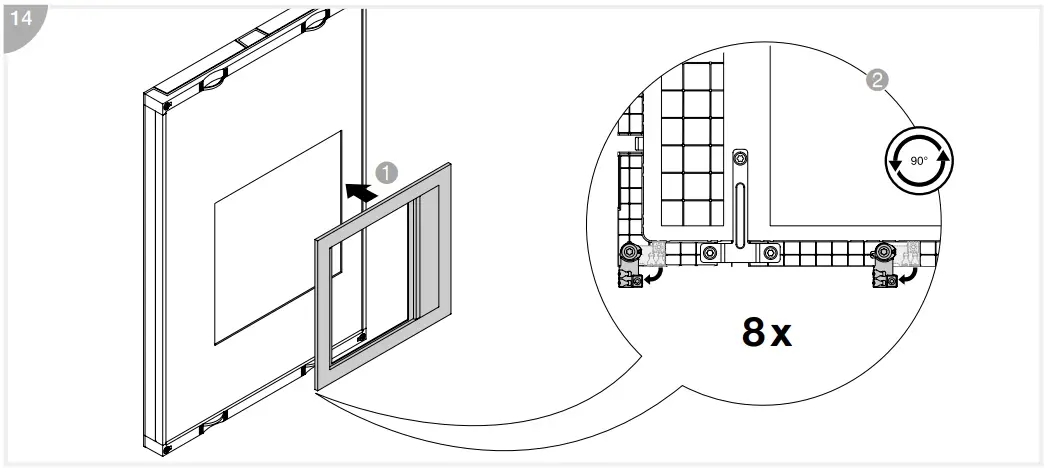 14

1

2

90°

8 x