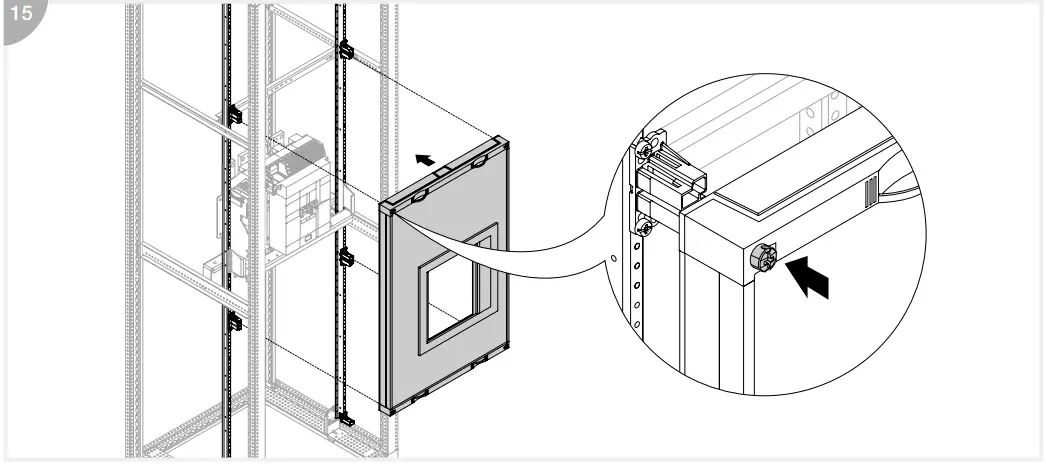 15