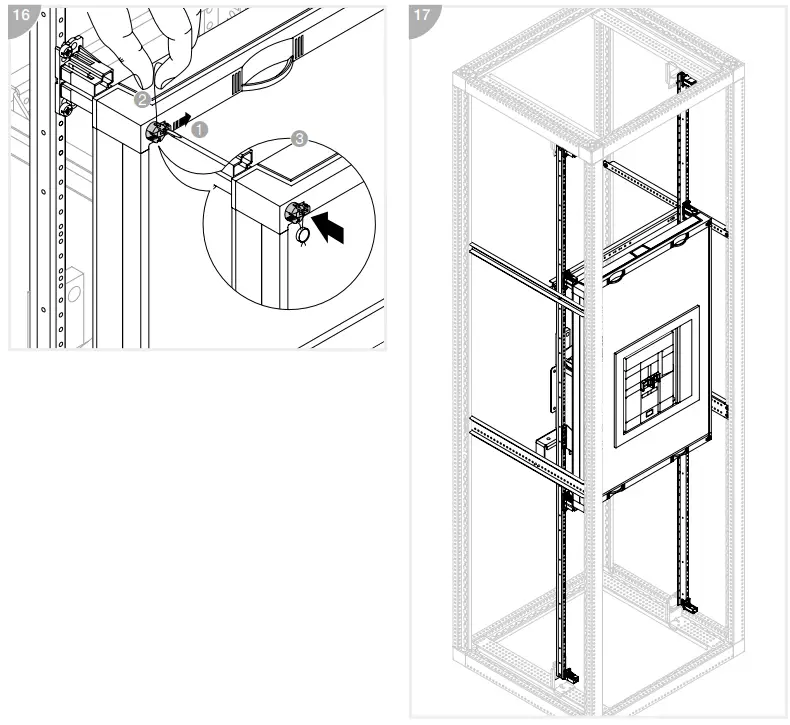 16
2
1
3
17