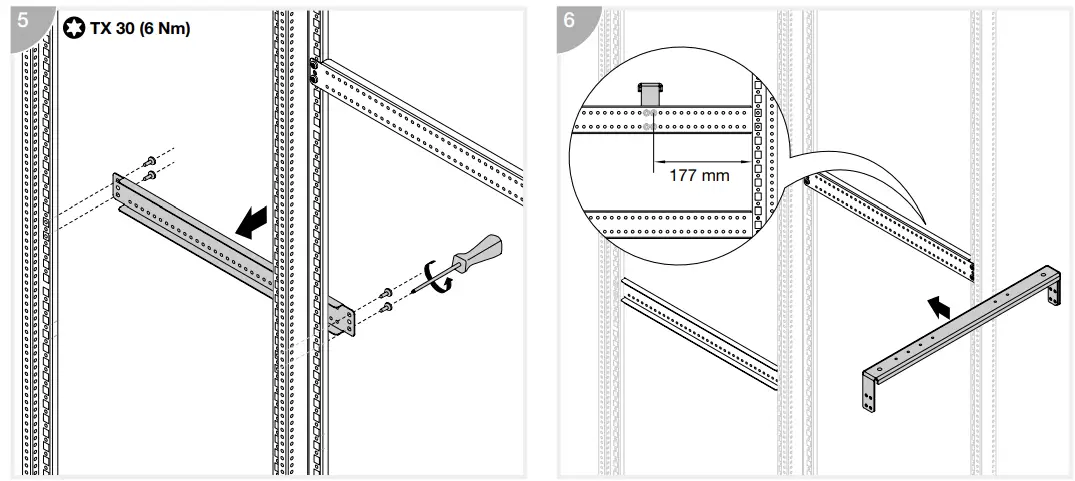 5

TX 30 (6 Nm)

6

177 mm