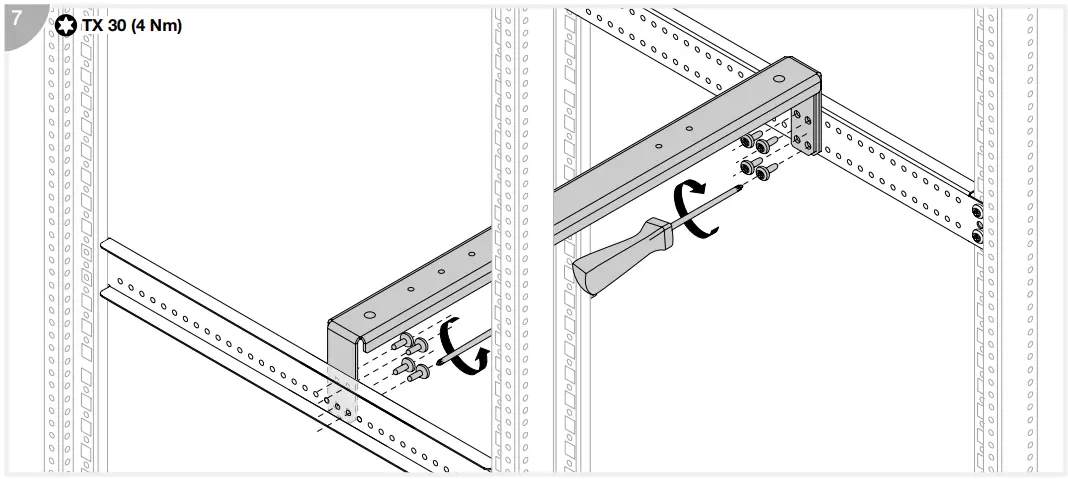 7

TX 30 (4 Nm)