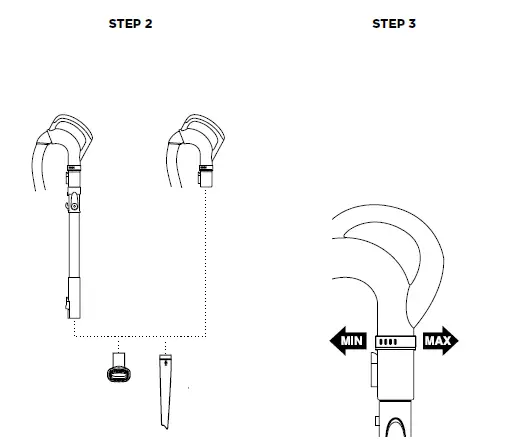 STEP 2

STEP 3

MIN

MAX