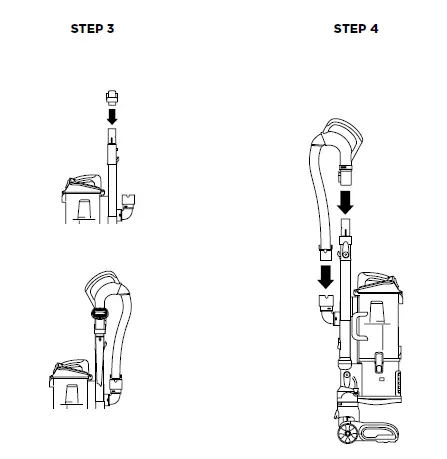 STEP 3

STEP 4