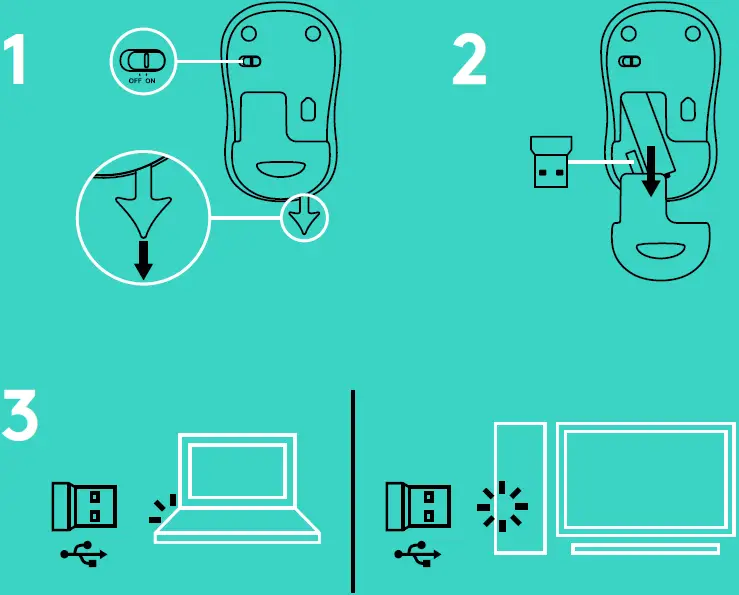 1

OFF ON

2

3