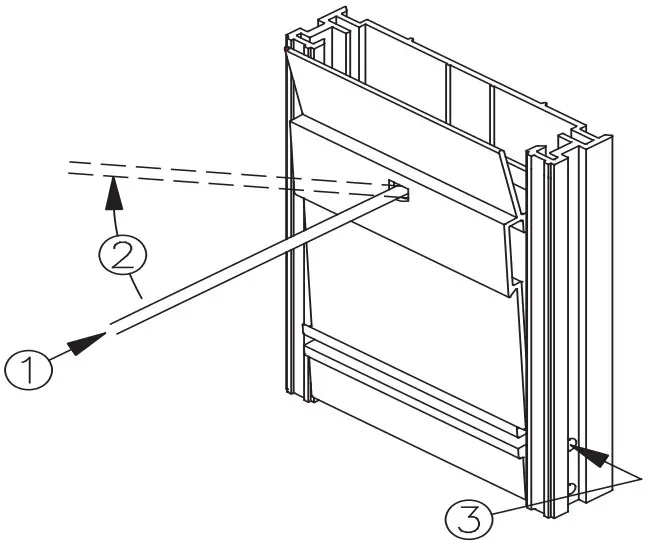 2

1

3