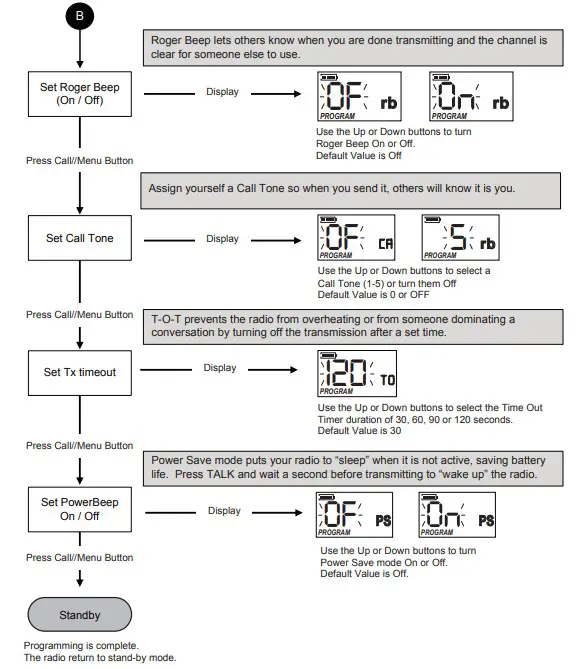 B

Roger Beep lets others know when you are done transmitting and the channel is clear for someone else to use.

Set Roger Beep (On / Off)

Display

OF rb
PROGRAM

On rb
PROGRAM

Use the Up or Down buttons to turn Roger Beep On or Off. Default Value is Off

Press Call//Menu Button

Assign yourself a Call Tone so when you send it, others will know it is you.

Set Call Tone

Display

OF CA
PROGRAM

5 rb
PROGRAM

Use the Up or Down buttons to select a Call Tone (1-5) or turn them Off Default Value is 0 or OFF

Press Call//Menu Button

T-O-T prevents the radio from overheating or from someone dominating a conversation by turning off the transmission after a set time.

Set Tx timeout

Display

120 TO
PROGRAM

Use the Up or Down buttons to select the Time Out Timer duration of 30, 60, 90 or 120 seconds. Default Value is 30

Press Call//Menu Button

Power Save mode puts your radio to "sleep" when it is not active, saving battery life. Press TALK and wait a second before transmitting to "wake up" the radio.

Set PowerBeep On / Off

Display

OF PS
PROGRAM

On PS
PROGRAM

Use the Up or Down buttons to turn Power Save mode On or Off. Default Value is Off.

Press Call//Menu Button

Standby

Programming is complete.
The radio return to stand-by mode.