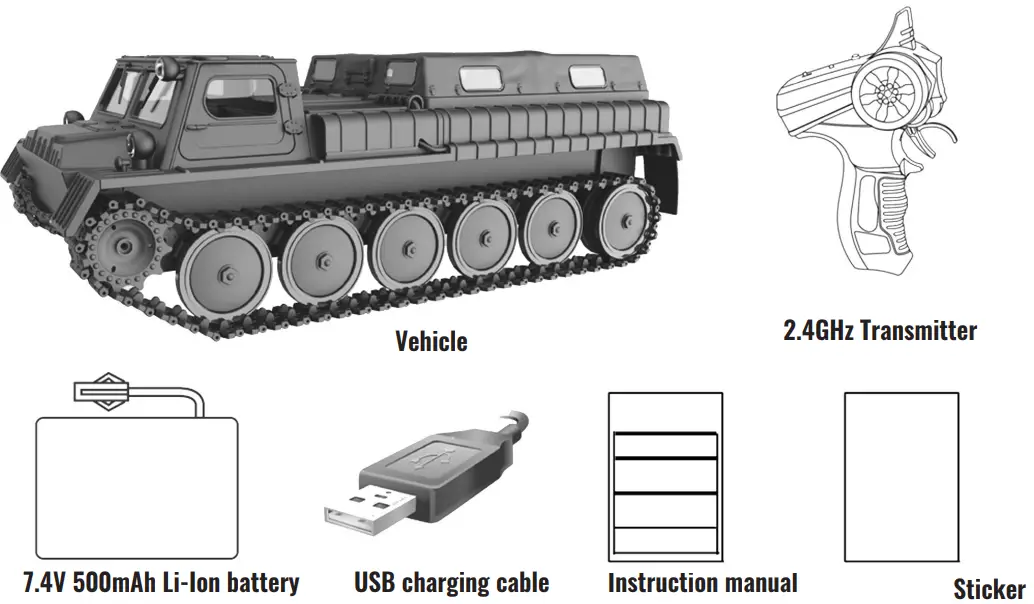 Vehicle

2.4GHz Transmitter

7.4V 500mAh Li-Ion battery

USB charging cable

Instruction manual

Sticker