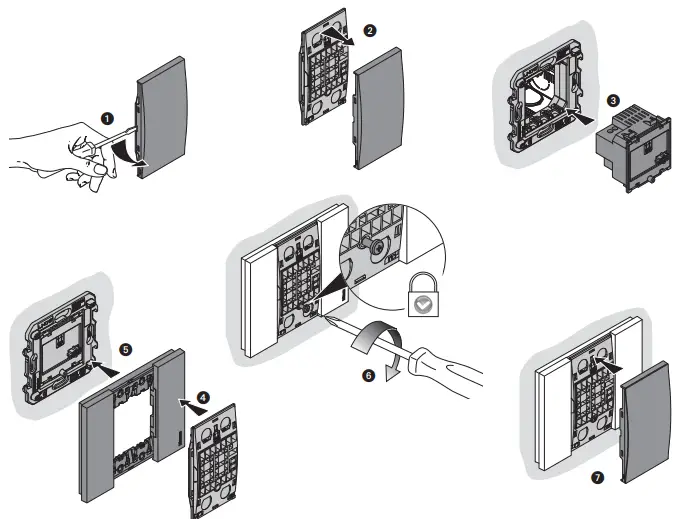 1
2
3
5
4
6
7