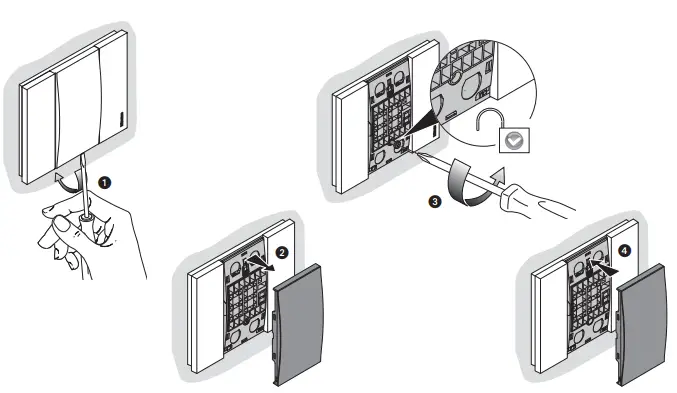 1

2

3

4