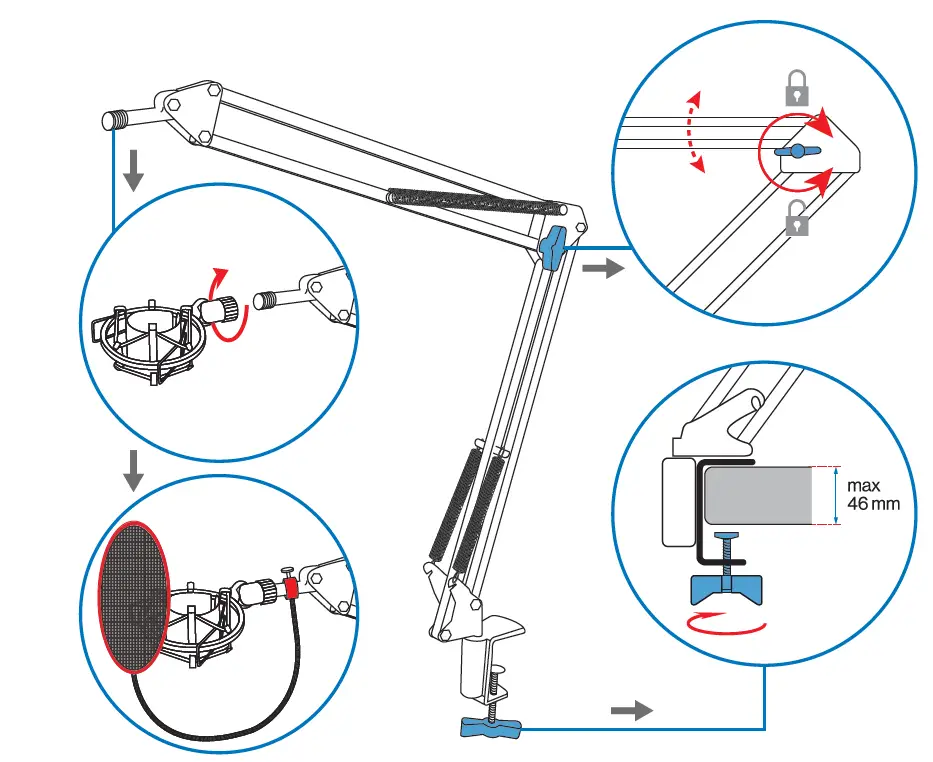 max
46 mm