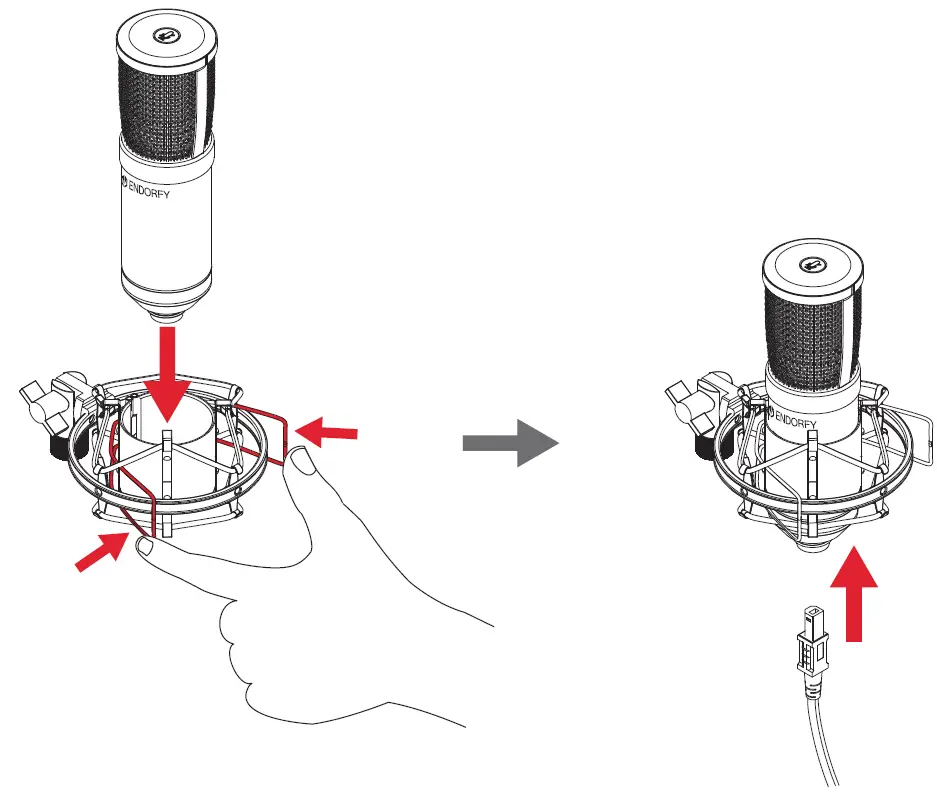 ENDORFY

ENDORFY